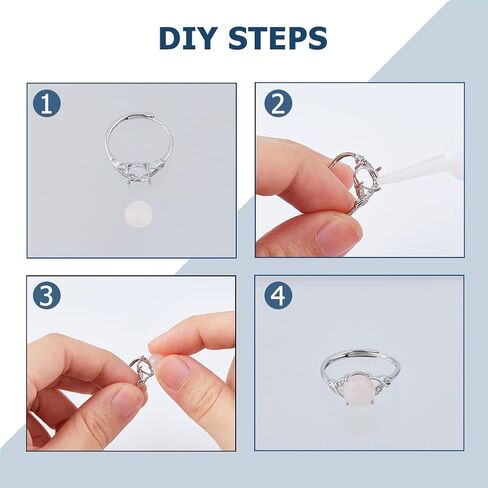 DIY STEPS

1

2

3

4