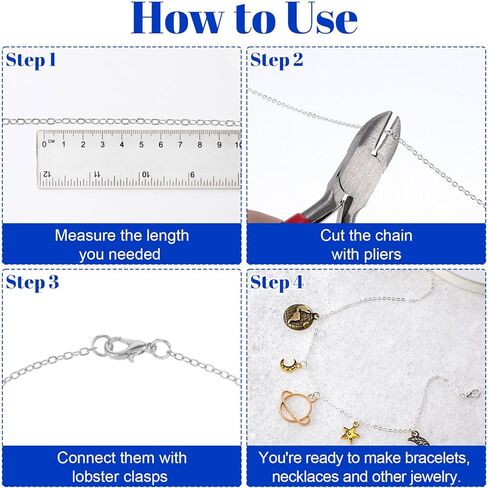 How to Use

Step 1

0 CM 1 2 3 4 5 6 7 8 9 10
12 11 10 9

Measure the length you needed

Step 2

Cut the chain with pliers

Step 3

Connect them with lobster clasps

Step 4

You're ready to make bracelets, necklaces and other jewelry.