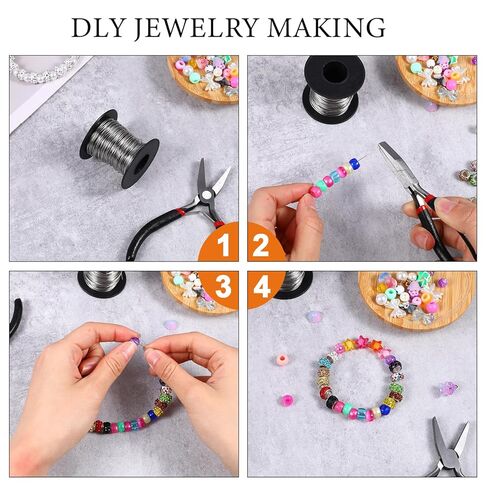 DLY JEWELRY MAKING

1

2

3

4