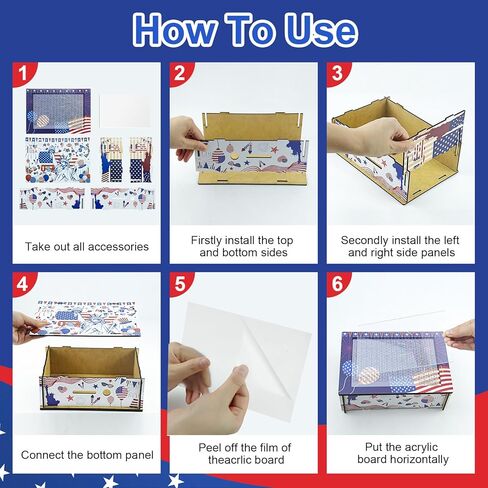 How To Use

1

Take out all accessories

2

Firstly install the top and bottom sides

3

Secondly install the left and right side panels

4

Connect the bottom panel

5

Peel off the film of theacrlic board

6

Put the acrylic board horizontally