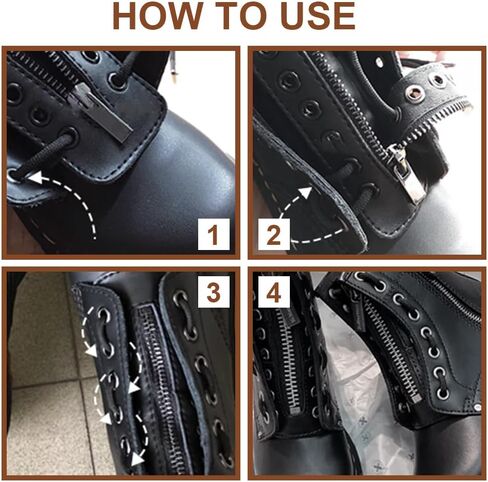 HOW TO USE

1

2

3

4