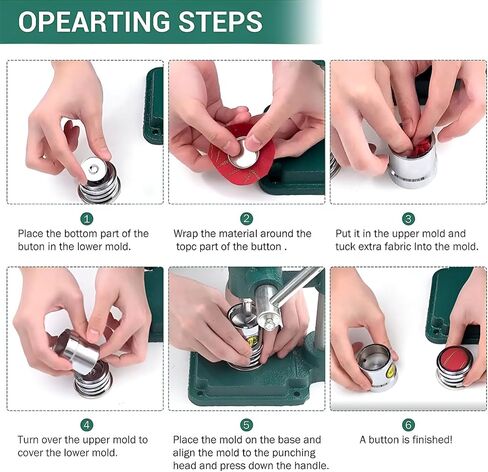 OPEARTING STEPS

1
Place the bottom part of the buton in the lower mold.

2
Wrap the material around the topc part of the button .

3
Put it in the upper mold and tuck extra fabric Into the mold.

4
Turn over the upper mold to cover the lower mold.

5
Place the mold on the base and align the mold to the punching head and press down the handle.

6
A button is finished!