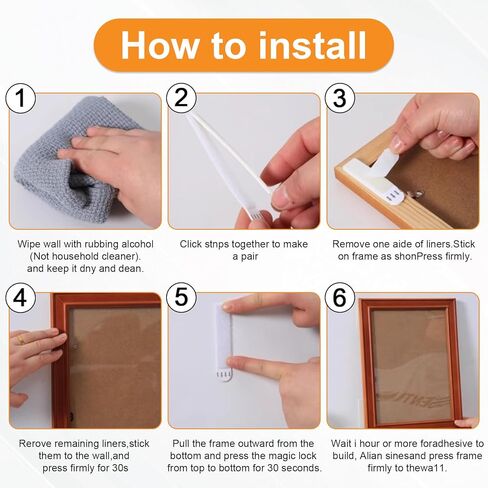 How to install

1

Wipe wall with rubbing alcohol (Not household cleaner). and keep it dny and dean.

2

Click stnps together to make a pair

3

Remove one aide of liners.Stick on frame as shonPress firmly.

4

Rerove remaining liners,stick them to the wall,and press firmly for 30s

5

Pull the frame outward from the bottom and press the magic lock from top to bottom for 30 seconds.

6

Wait i hour or more foradhesive to build, Alian sinesand press frame firmly to thewa11.