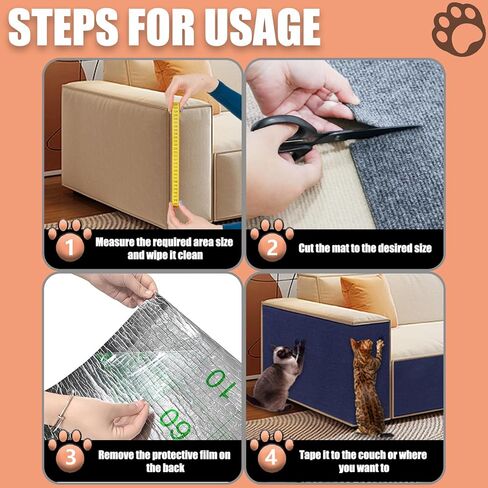 STEPS FOR USAGE

1 Measure the required area size and wipe it clean

2 Cut the mat to the desired size

10

09

3 Remove the protective film on the back

4 Tape it to the couch or where you want to