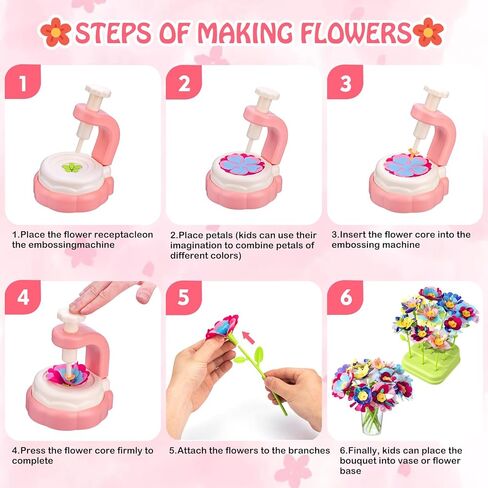 STEPS OF MAKING FLOWERS

1

1.Place the flower receptacleon the embossingmachine

2

2.Place petals (kids can use their imagination to combine petals of different colors)

3

3.Insert the flower core into the embossing machine

4

4.Press the flower core firmly to complete

5

5.Attach the flowers to the branches

6

6.Finally, kids can place the bouquet into vase or flower base