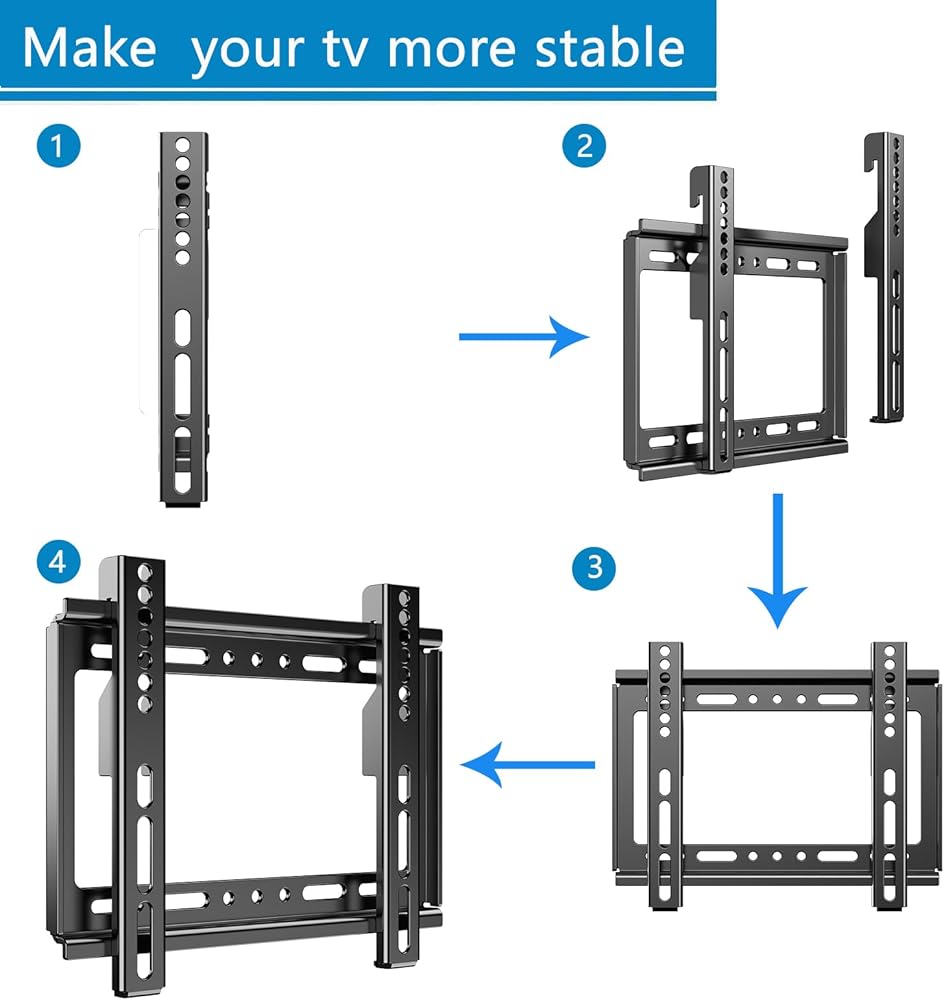 Make your tv more stable

1

2

3

4