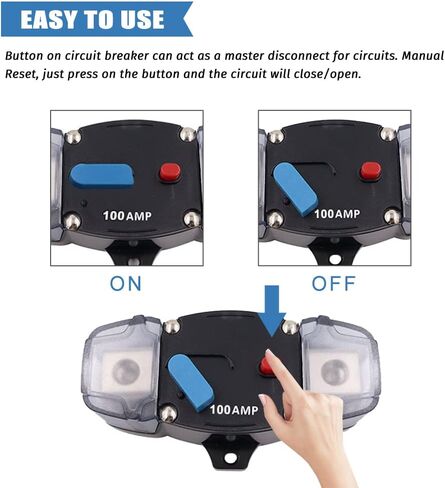 EASY TO USE

Button on circuit breaker can act as a master disconnect for circuits. Manual Reset, just press on the button and the circuit will close/open.

100AMP

100AMP

ON

OFF

100AMP