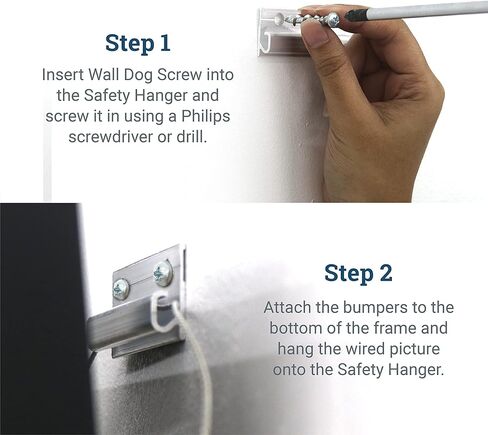 Step 1

Insert Wall Dog Screw into the Safety Hanger and screw it in using a Philips screwdriver or drill.

Step 2

Attach the bumpers to the bottom of the frame and hang the wired picture onto the Safety Hanger.