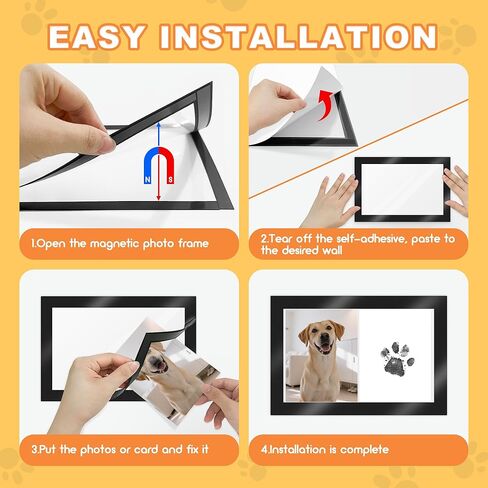 EASY INSTALLATION

N S

1.Open the magnetic photo frame

2.Tear off the self-adhesive, paste to the desired wall

3.Put the photos or card and fix it

4.Installation is complete