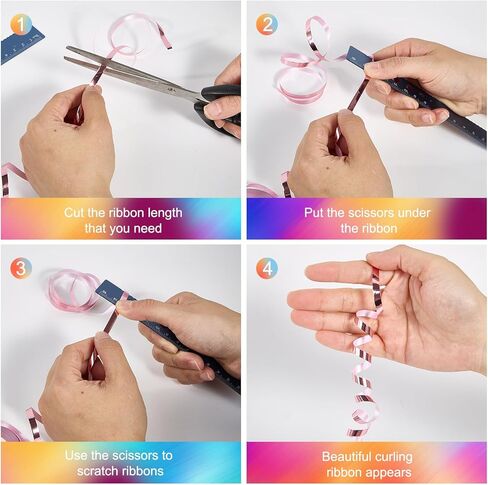 1

Cut the ribbon length that you need

2

Put the scissors under the ribbon

3

Use the scissors to scratch ribbons

4

Beautiful curling ribbon appears