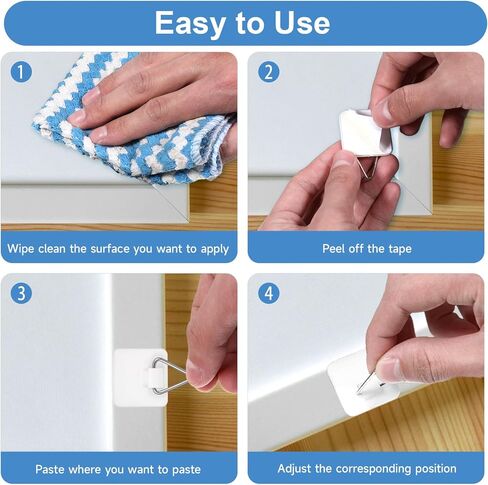 Easy to Use

1
Wipe clean the surface you want to apply

2
Peel off the tape

3
Paste where you want to paste

4
Adjust the corresponding position