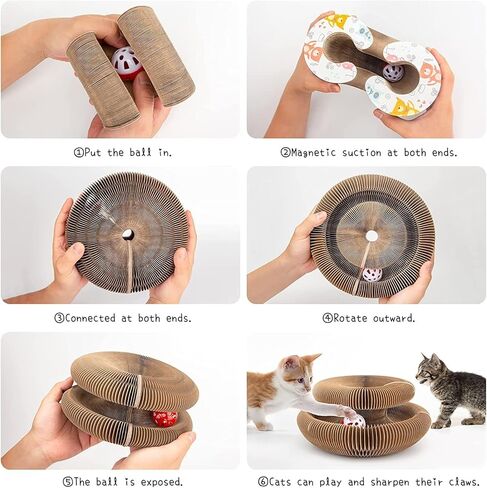 ①Put the ball in.

②Magnetic suction at both ends.

③Connected at both ends.

④Rotate outward.

⑤The ball is exposed.

⑥Cats can play and sharpen their claws.