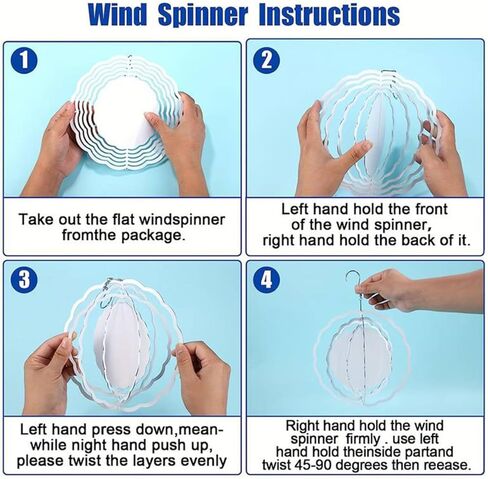 Wind Spinner Instructions

1

Take out the flat windspinner fromthe package.

2

Left hand hold the front of the wind spinner, right hand hold the back of it.

3

Left hand press down,meanwhile night hand push up, please twist the layers evenly

4

Right hand hold the wind spinner firmly . use left hand hold theinside partand twist 45-90 degrees then reease.