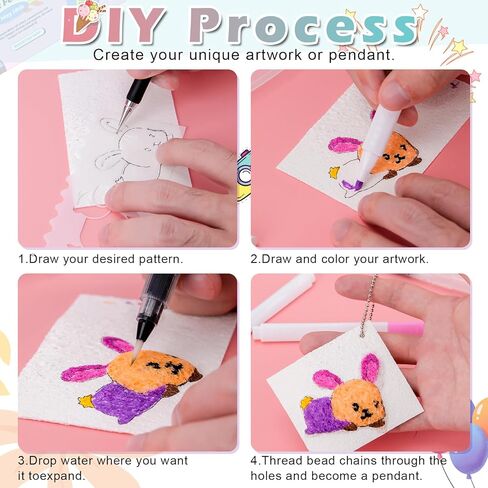 DIY Process
Create your unique artwork or pendant.

1.Draw your desired pattern.

2.Draw and color your artwork.

3.Drop water where you want it toexpand.

4.Thread bead chains through the holes and become a pendant.