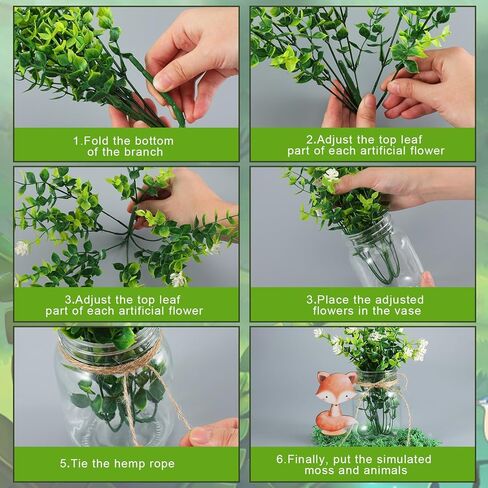 1.Fold the bottom of the branch

2.Adjust the top leaf part of each artificial flower

3.Adjust the top leaf part of each artificial flower

3.Place the adjusted flowers in the vase

5.Tie the hemp rope

6.Finally, put the simulated moss and animals