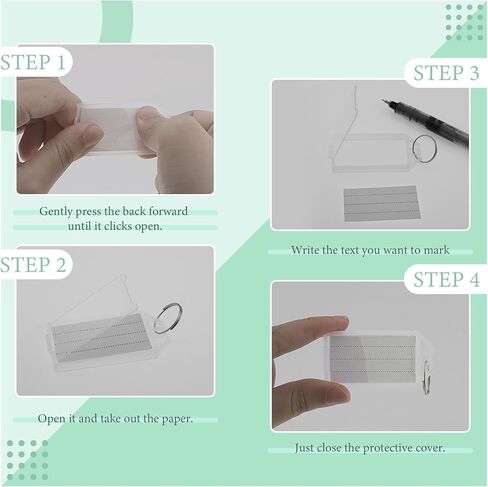 STEP 1

Gently press the back forward until it clicks open.

STEP 2

Open it and take out the paper.

STEP 3

Write the text you want to mark

STEP 4

Just close the protective cover.