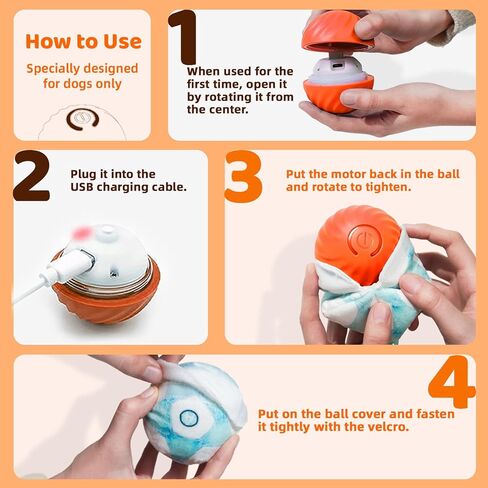 How to Use

Specially designed for dogs only

1

When used for the first time, open it by rotating it from the center.

2

Plug it into the USB charging cable.

3

Put the motor back in the ball and rotate to tighten.

4

Put on the ball cover and fasten it tightly with the velcro.