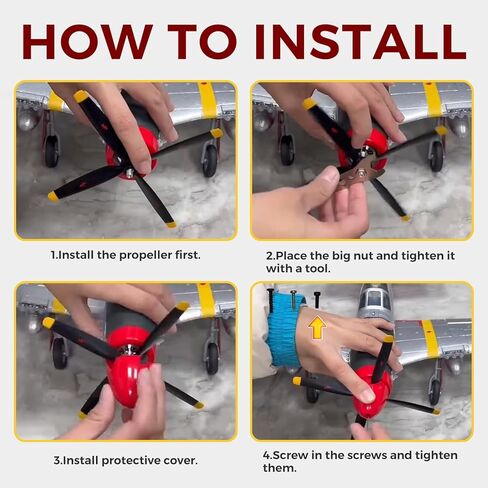 HOW TO INSTALL

1.Install the propeller first.

2.Place the big nut and tighten it with a tool.

3.Install protective cover.

4.Screw in the screws and tighten them.