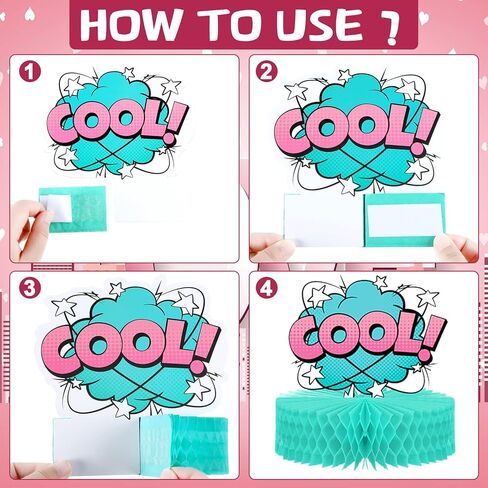 HOW TO USE ?

1

COOL!

2

COOL!

3

COOL!

4

COOL!