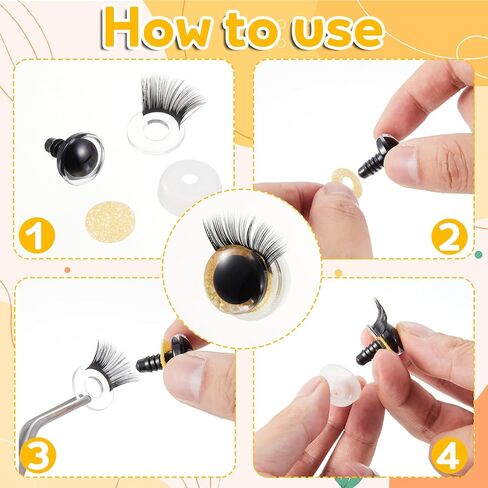 How to use

1

2

3

4