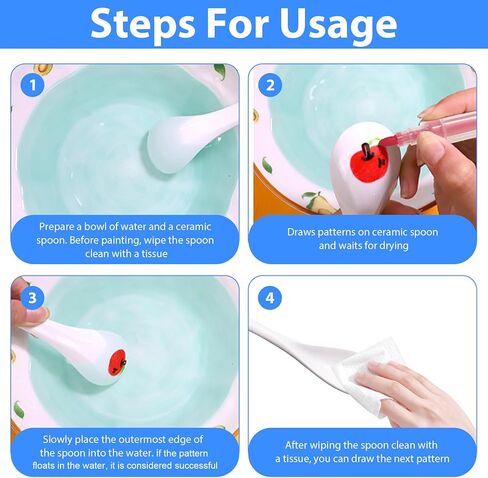 Steps For Usage

1

Prepare a bowl of water and a ceramic spoon. Before painting, wipe the spoon clean with a tissue

2

Draws patterns on ceramic spoon and waits for drying

3

Slowly place the outermost edge of the spoon into the water. if the pattern floats in the water, it is considered successful

4

After wiping the spoon clean with a tissue, you can draw the next pattern