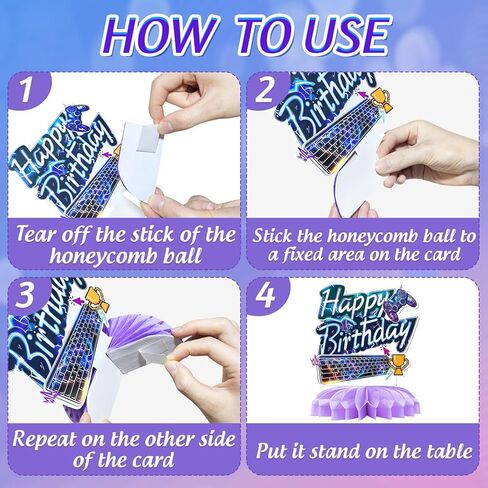 HOW TO USE

1
Happy Birthday
Tear off the stick of the honeycomb ball

2
Birthday
Stick the honeycomb ball to a fixed area on the card

3
Birthday
Repeat on the other side of the card

4
Happy Birthday
Put it stand on the table