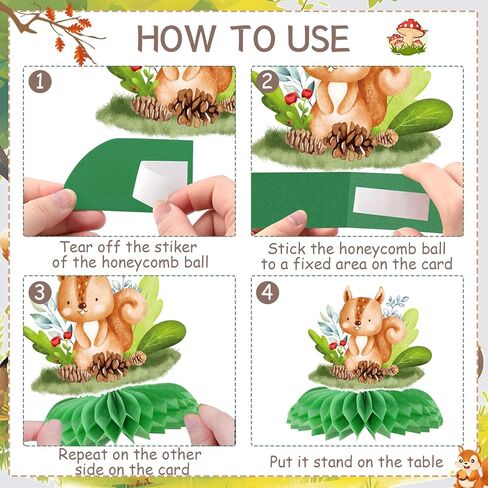 HOW TO USE

1

Tear off the stiker of the honeycomb ball

2

Stick the honeycomb ball to a fixed area on the card

3

Repeat on the other side on the card

4

Put it stand on the table