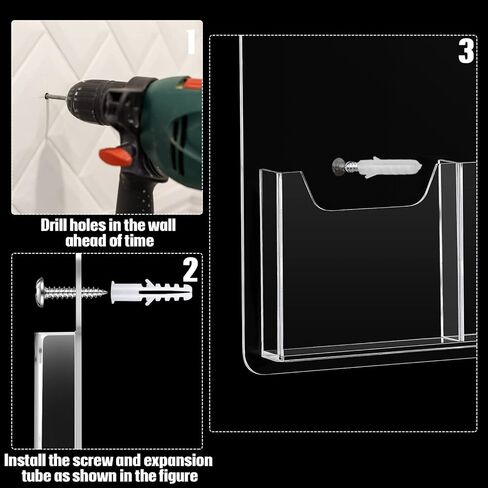 1

Drill holes in the wall ahead of time

2

Install the screw and expansion tube as shown in the figure

3