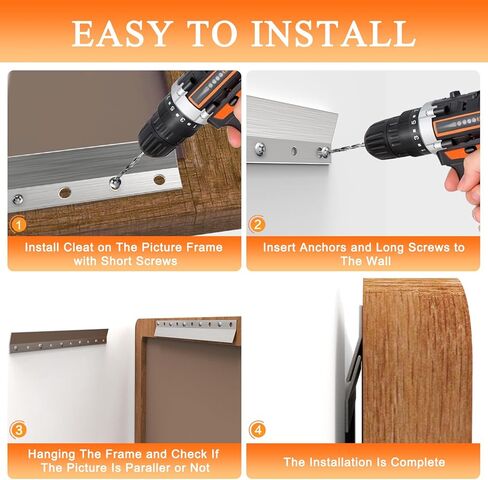 EASY TO INSTALL

1
Install Cleat on The Picture Frame with Short Screws

2
Insert Anchors and Long Screws to The Wall

3
Hanging The Frame and Check If The Picture Is Paraller or Not

4
The Installation Is Complete