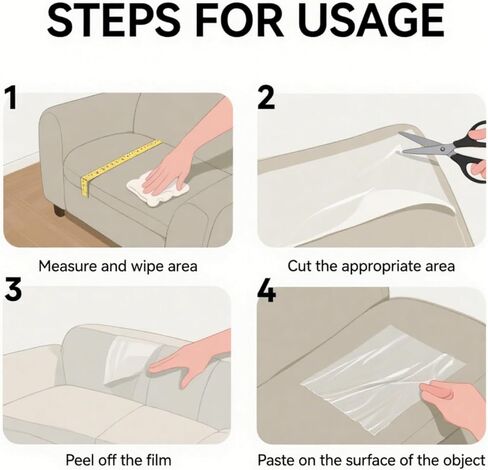 STEPS FOR USAGE

1

Measure and wipe area

2

Cut the appropriate area

3

Peel off the film

4

Paste on the surface of the object