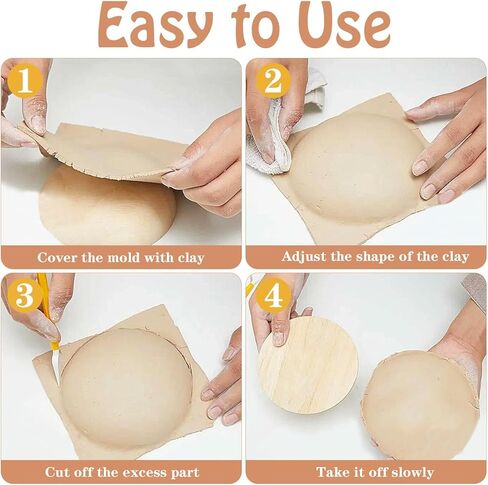 Easy to Use

1

Cover the mold with clay

2

Adjust the shape of the clay

3

Cut off the excess part

4

Take it off slowly