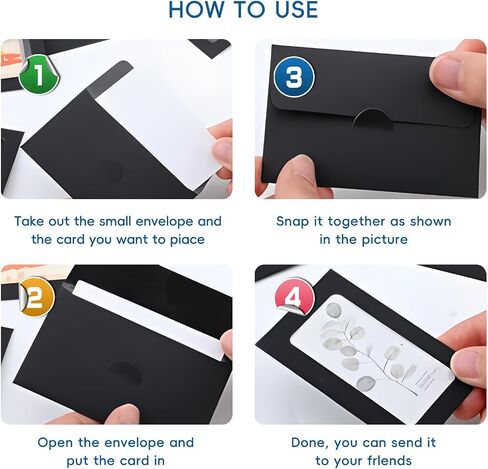 HOW TO USE

1

Take out the small envelope and the card you want to piace

3

Snap it together as shown in the picture

2

Open the envelope and put the card in

4

Done, you can send it to your frlends