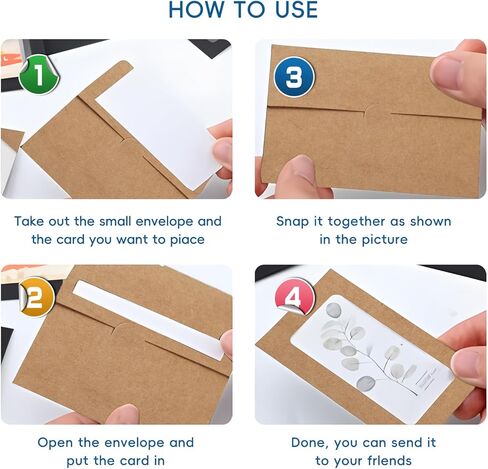 HOW TO USE

1

Take out the small envelope and the card you want to piace

3

Snap it together as shown in the picture

2

Open the envelope and put the card in

4

Done, you can send it to your frlends