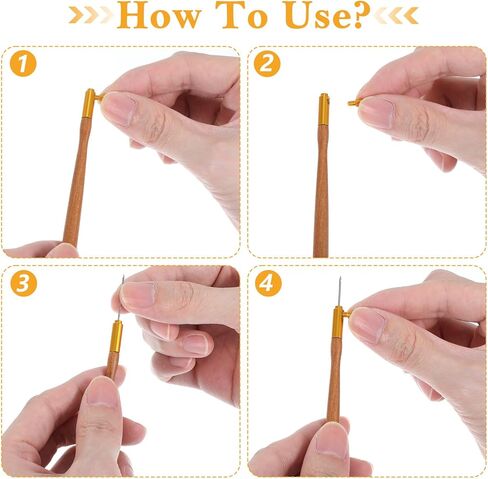 How To Use?

1

2

3

4