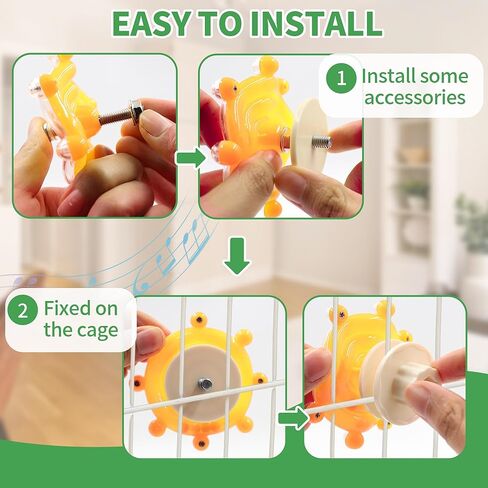 EASY TO INSTALL

1 Install some accessories

2 Fixed on the cage