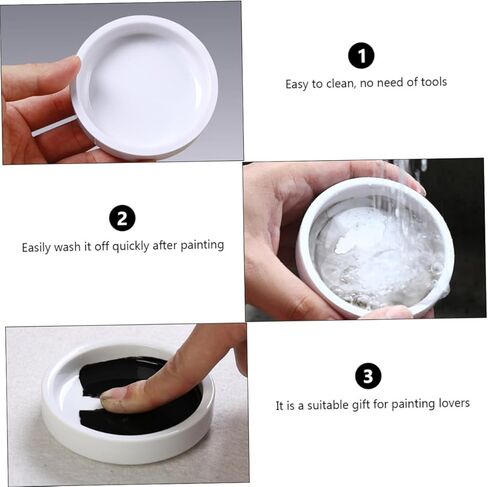 1
Easy to clean, no need of tools

2
Easily wash it off quickly after painting

3
It is a suitable gift for painting lovers