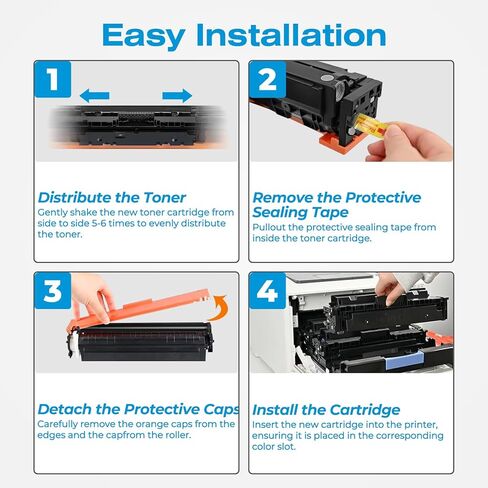 Easy Installation

1

Distribute the Toner
Gently shake the new toner cartridge from side to side 5-6 times to evenly distribute the toner.

2

Remove the Protective Sealing Tape
Pullout the protective sealing tape from inside the toner cartridge.

3

Detach the Protective Caps
Carefully remove the orange caps from the edges and the capfrom the roller.

4

Install the Cartridge
Insert the new cartridge into the printer, ensuring it is placed in the corresponding color slot.