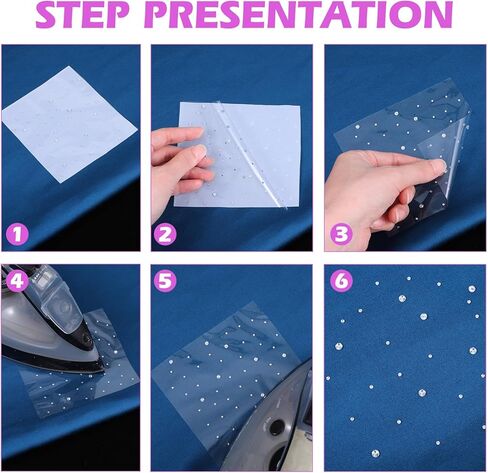 STEP PRESENTATION

1

2

3

4

5

6