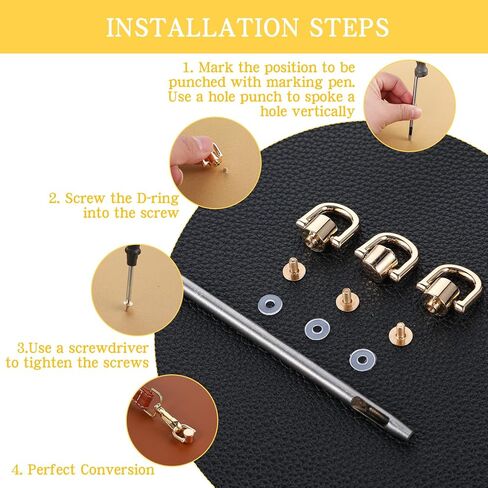 INSTALLATION STEPS

1. Mark the position to be punched with marking pen. Use a hole punch to spoke a hole vertically

2. Screw the D-ring into the screw

3.Use a screwdriver to tighten the screws

4. Perfect Conversion