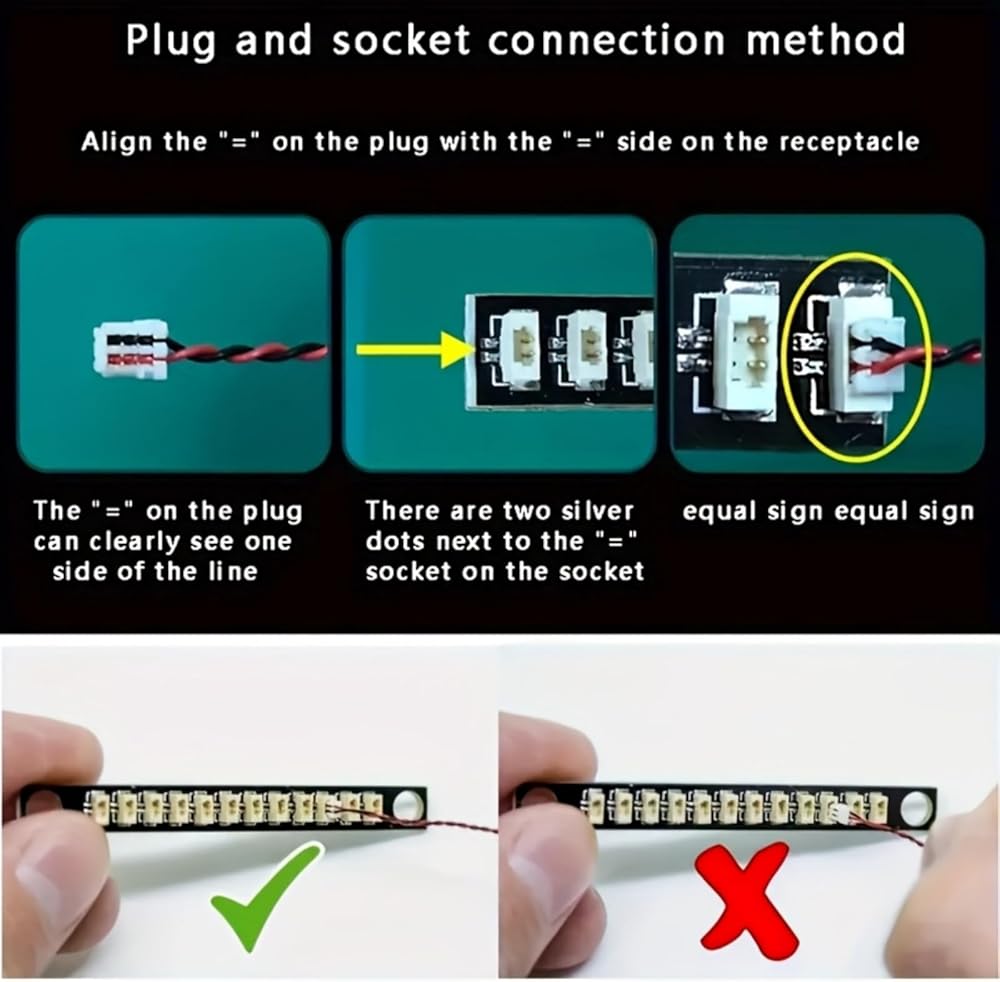 Plug and socket connection method

Align the "=" on the plug with the "=" side on the receptacle

The "=" on the plug can clearly see one side of the line

There are two silver dots next to the "=" socket on the socket

equal sign equal sign