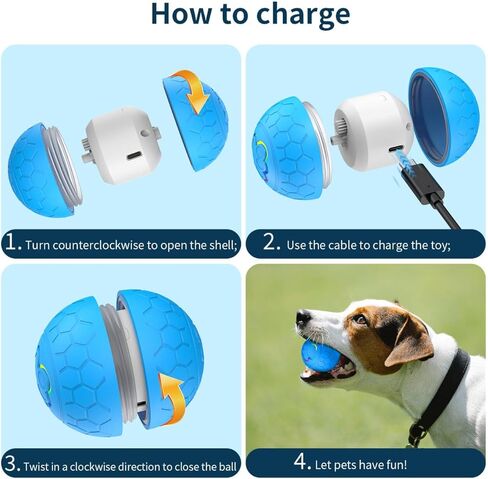 How to charge

1. Turn counterclockwise to open the shell;

2. Use the cable to charge the toy;

3. Twist in a clockwise direction to close the ball

4. Let pets have fun!