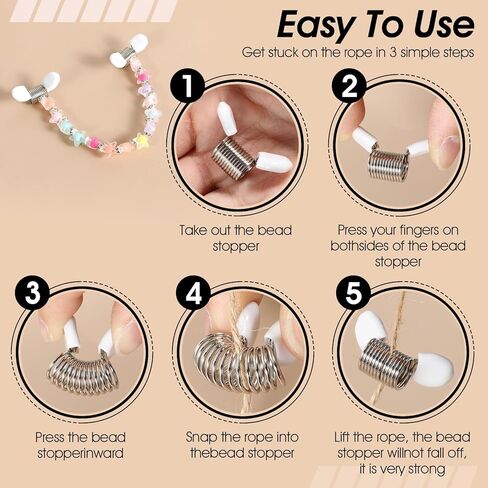 Easy To Use

Get stuck on the rope in 3 simple steps

1

Take out the bead stopper

2

Press your fingers on bothsides of the bead stopper

3

Press the bead stopperinward

4

Snap the rope into thebead stopper

5

Lift the rope, the bead stopper willnot fall off, it is very strong