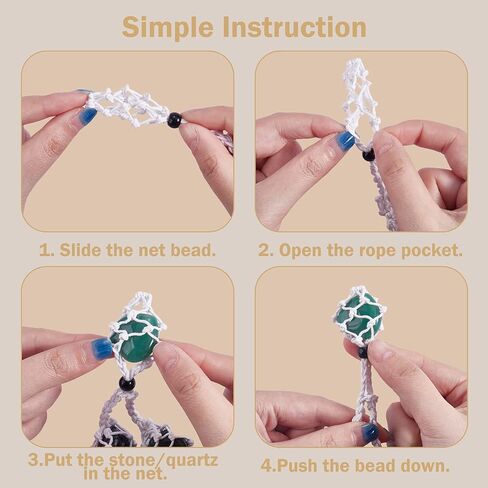 Simple Instruction

1. Slide the net bead.

2. Open the rope pocket.

3.Put the stone/quartz in the net.

4.Push the bead down.