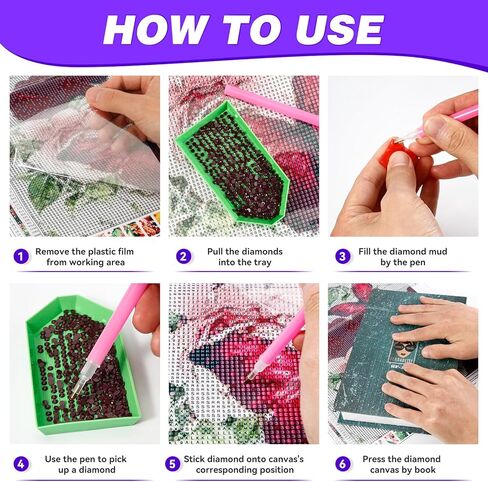 HOW TO USE

1 Remove the plastic film from working area

2 Pull the diamonds into the tray

3 Fill the diamond mud by the pen

4 Use the pen to pick up a diamond

5 Stick diamond onto canvas's corresponding position

6 Press the diamond canvas by book