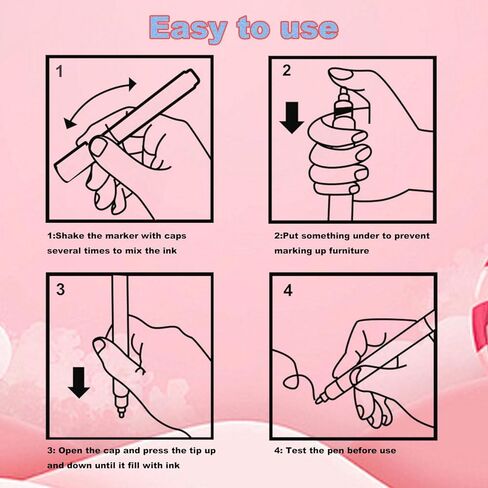 Easy to use

1

1:Shake the marker with caps several times to mix the ink

2

2:Put something under to prevent marking up furniture

3

3: Open the cap and press the tip up and down until it fill with ink

4

4: Test the pen before use