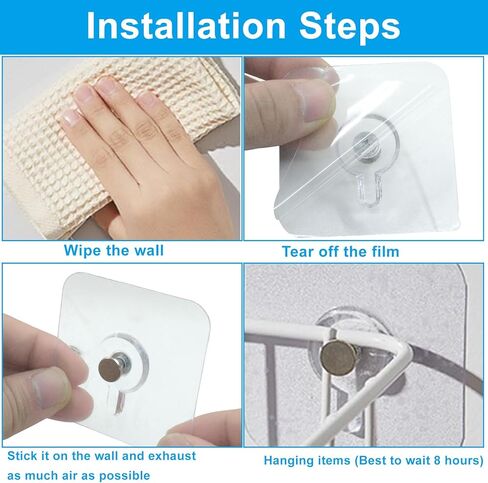 Installation Steps

Wipe the wall

Tear off the film

Stick it on the wall and exhaust as much air as possible

Hanging items (Best to wait 8 hours)