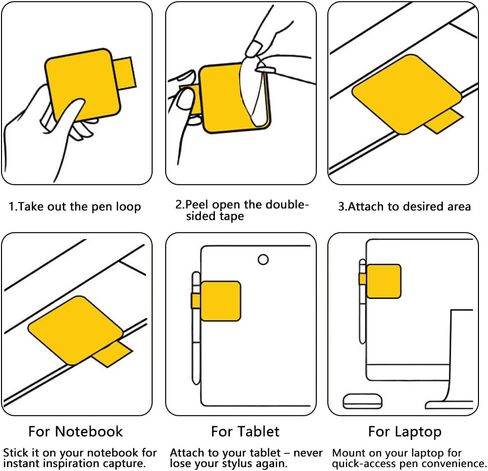 1.Take out the pen loop

2.Peel open the double-sided tape

3.Attach to desired area

For Notebook

Stick it on your notebook for instant inspiration capture.

For Tablet

Attach to your tablet – never lose your stylus again.

For Laptop

Mount on your laptop for quick-access pen convenience.