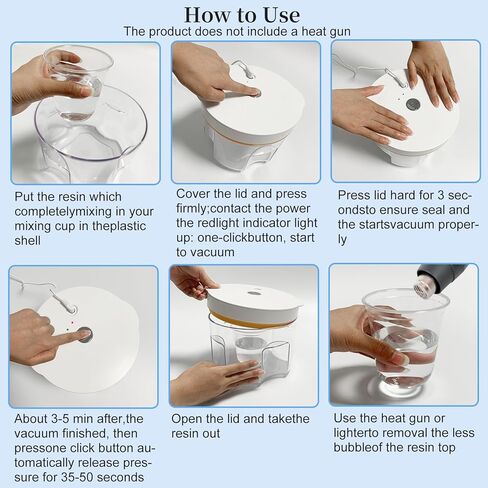 How to Use
The product does not include a heat gun

Put the resin which completelymixing in your mixing cup in theplastic shell

Cover the lid and press firmly;contact the power the redlight indicator light up: one-clickbutton, start to vacuum

Press lid hard for 3 secondsto ensure seal and the startsvacuum properly

About 3-5 min after,the vacuum finished, then pressone click button automatically release pressure for 35-50 seconds

Open the lid and takethe resin out

Use the heat gun or lighterto removal the less bubbleof the resin top