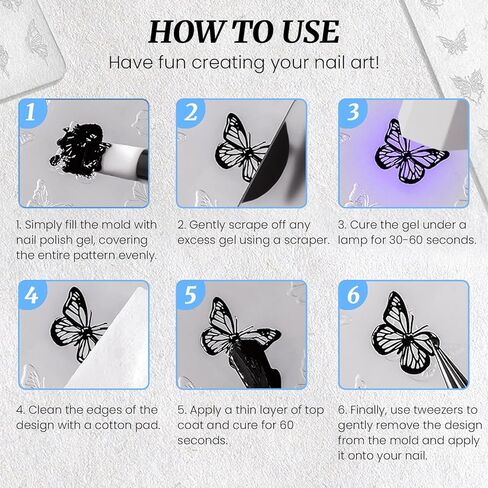 HOW TO USE

Have fun creating your nail art!

1

1. Simply fill the mold with nail polish gel, covering the entire pattern evenly.

2

2. Gently scrape off any excess gel using a scraper.

3

3. Cure the gel under a lamp for 30-60 seconds.

4

4. Clean the edges of the design with a cotton pad.

5

5. Apply a thin layer of top coat and cure for 60 seconds.

6

6. Finally, use tweezers to gently remove the design from the mold and apply it onto your nail.