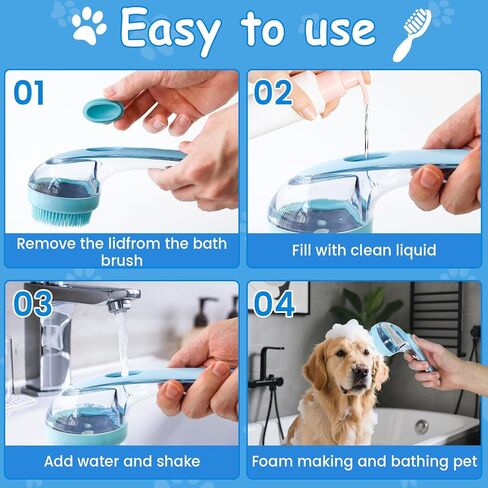 Easy to use

01

Remove the lidfrom the bath brush

02

Fill with clean liquid

03

Add water and shake

04

Foam making and bathing pet